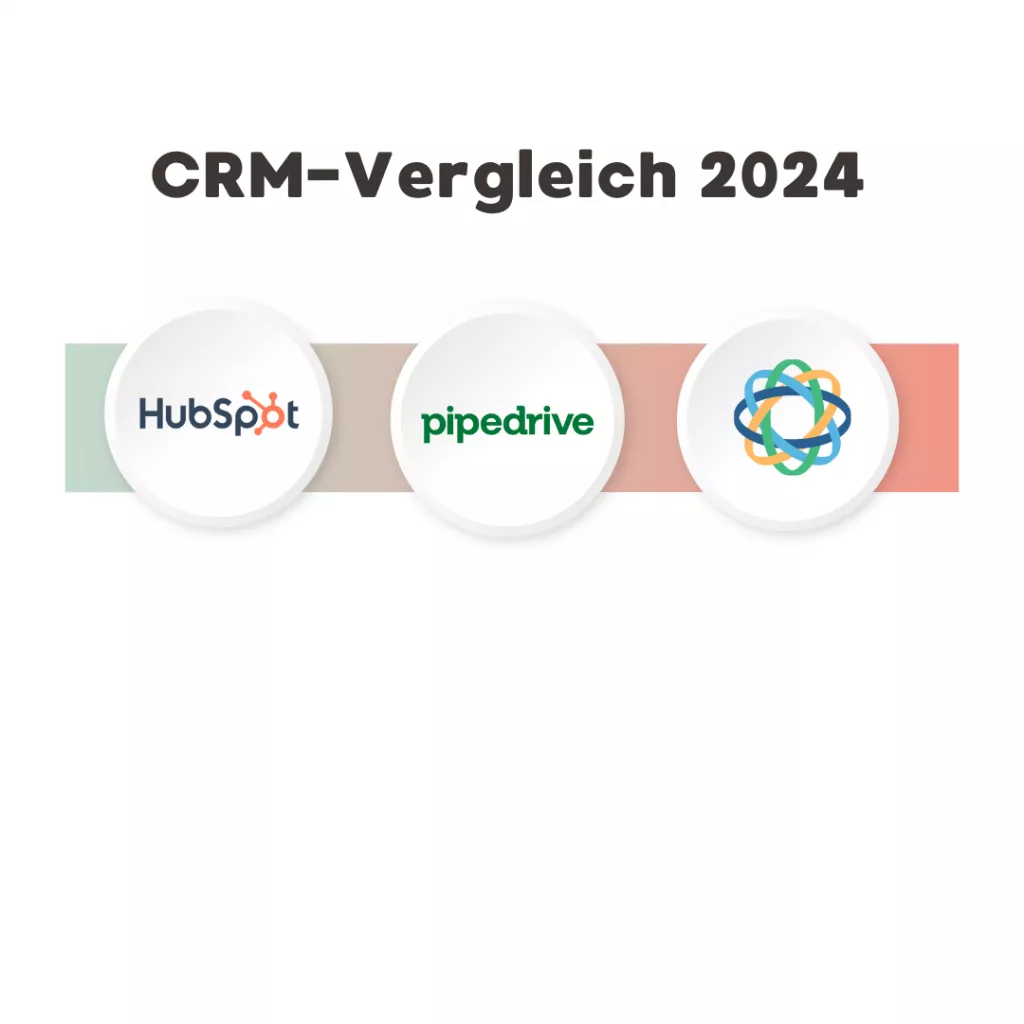 CRM-Vergleich 2024

HubSpot

pipedrive